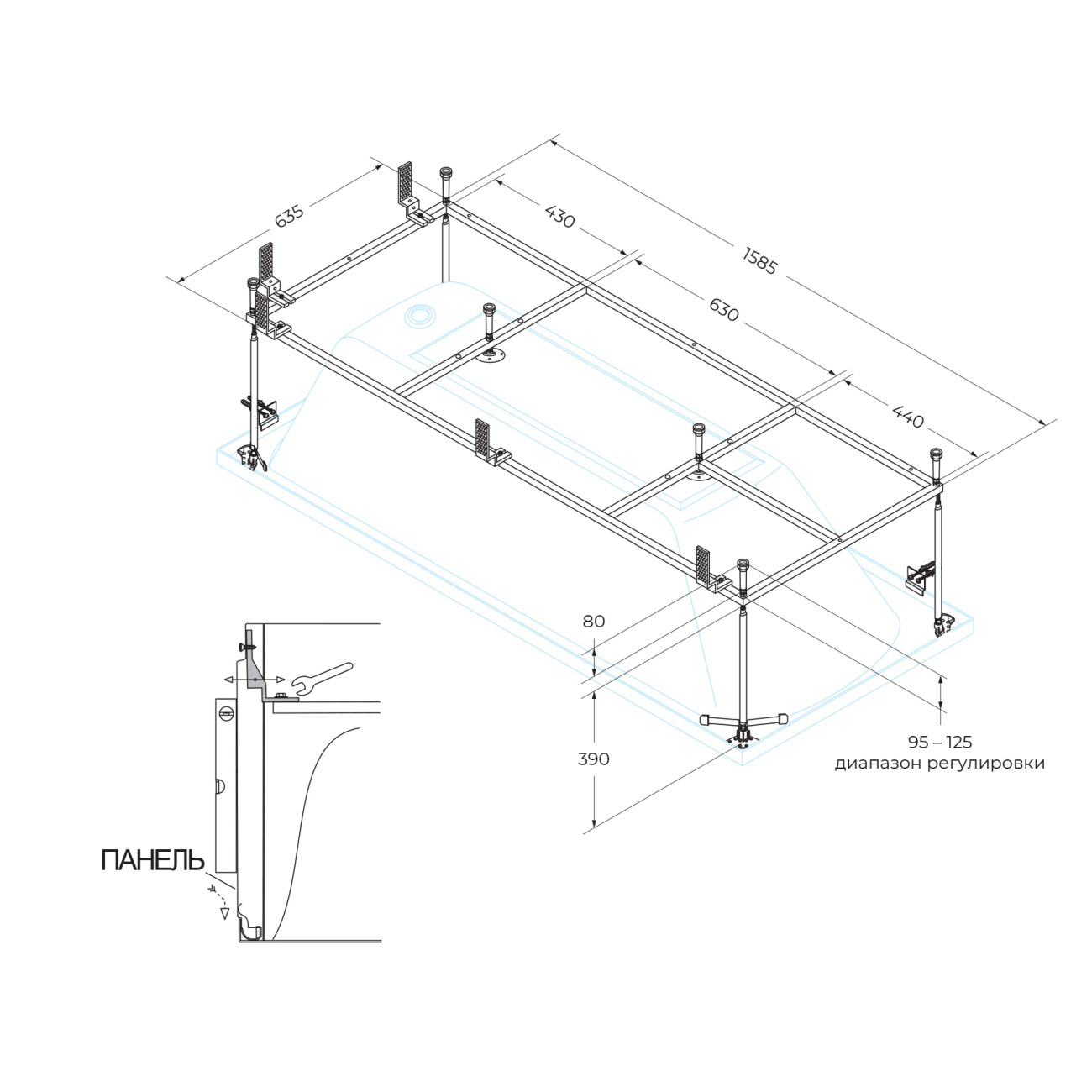 635

430

1585

630

440

80

390

95 – 125
диапазон регулировки

ПАНЕЛЬ